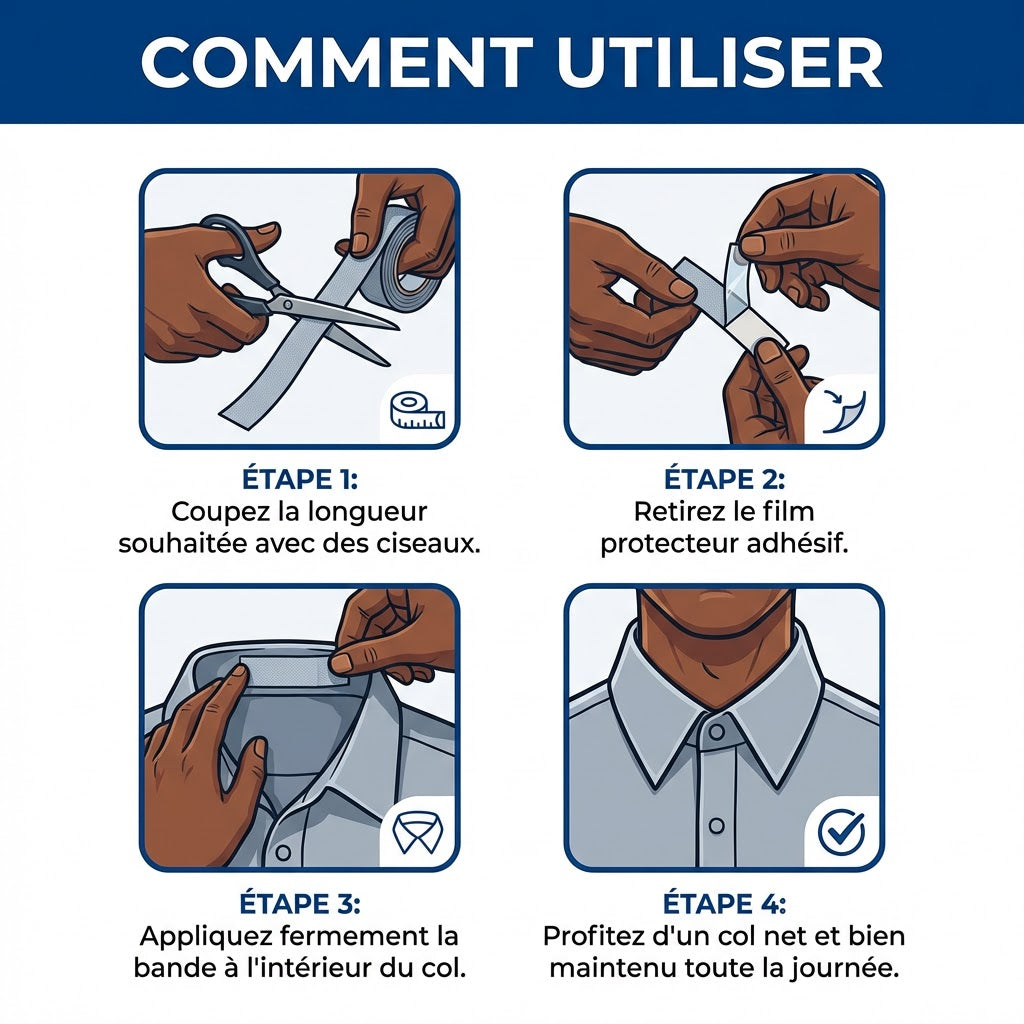 COMMENT UTILISER

ÉTAPE 1:
Coupez la longueur souhaitée avec des ciseaux.

ÉTAPE 2:
Retirez le film protecteur adhésif.

ÉTAPE 3:
Appliquez fermement la bande à l'intérieur du col.

ÉTAPE 4:
Profitez d'un col net et bien maintenu toute la journée.